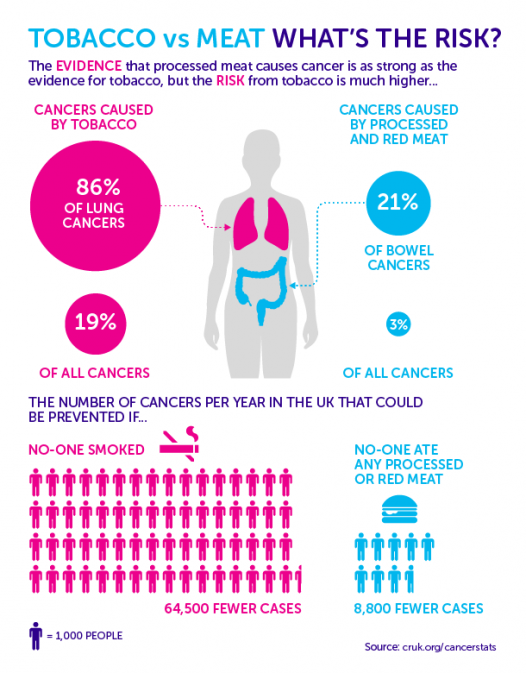 TOBACCO vs MEAT WHAT'S THE RISK?

The EVIDENCE that processed meat causes cancer is as strong as the evidence for tobacco, but the RISK from tobacco is much higher...

CANCERS CAUSED BY TOBACCO

86% OF LUNG CANCERS

19%

OF ALL CANCERS

CANCERS CAUSED BY PROCESSED AND RED MEAT

21%

OF BOWEL CANCERS

3%

OF ALL CANCERS

THE NUMBER OF CANCERS PER YEAR IN THE UK THAT COULD BE PREVENTED IF...

NO-ONE SMOKED

64,500 FEWER CASES

NO-ONE ATE ANY PROCESSED OR RED MEAT

8,800 FEWER CASES

= 1,000 PEOPLE

Source: cruk.org/cancerstats